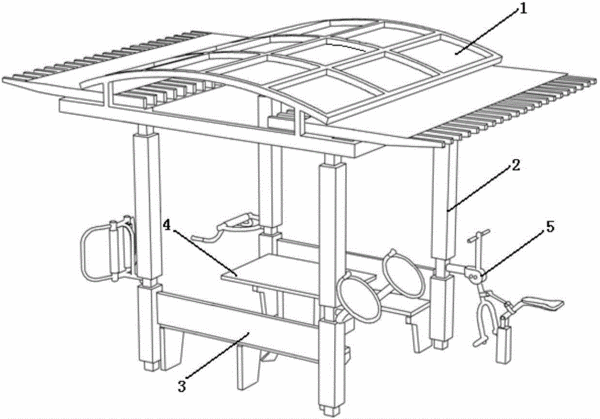 1
2
4
5
3