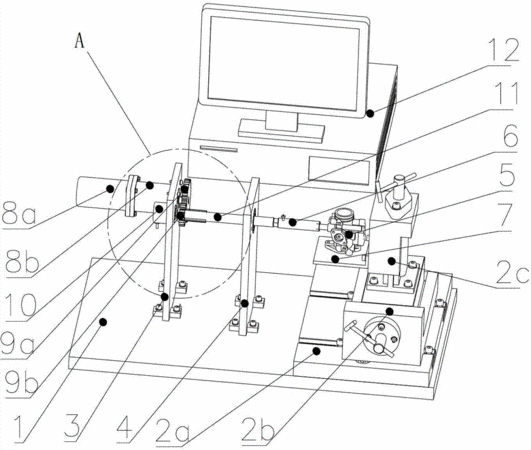 A
12
11
6
5
7
2c
8a
8b
10
9a
9b
1
3
4
2a
2b