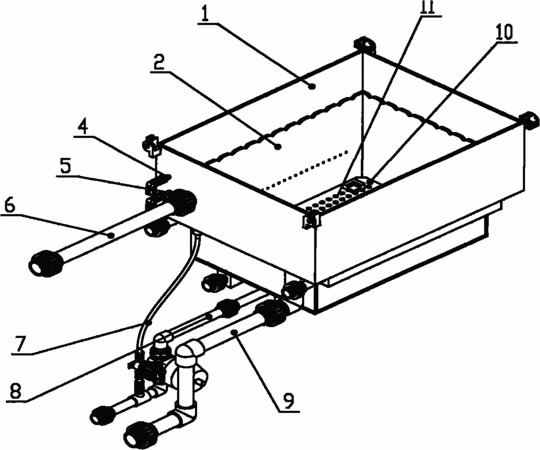 1
11
10
2
4
5
6
7
8
9