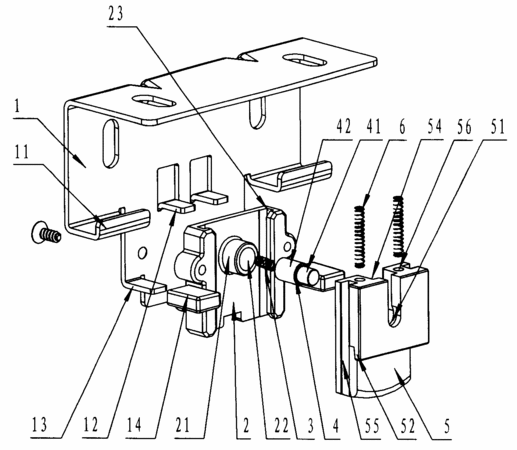 23
1
11
42
41
6
54
56
51
13
12
14
21
2
22
3
4
55
52
5