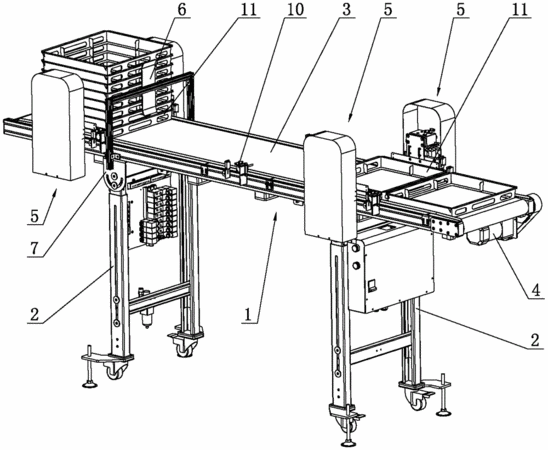 6
11
10
3
5
5
11
5
7
2
1
4
2