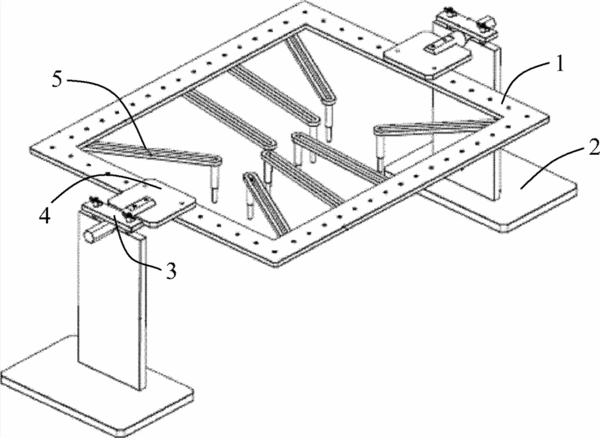 1
5
2
4
3